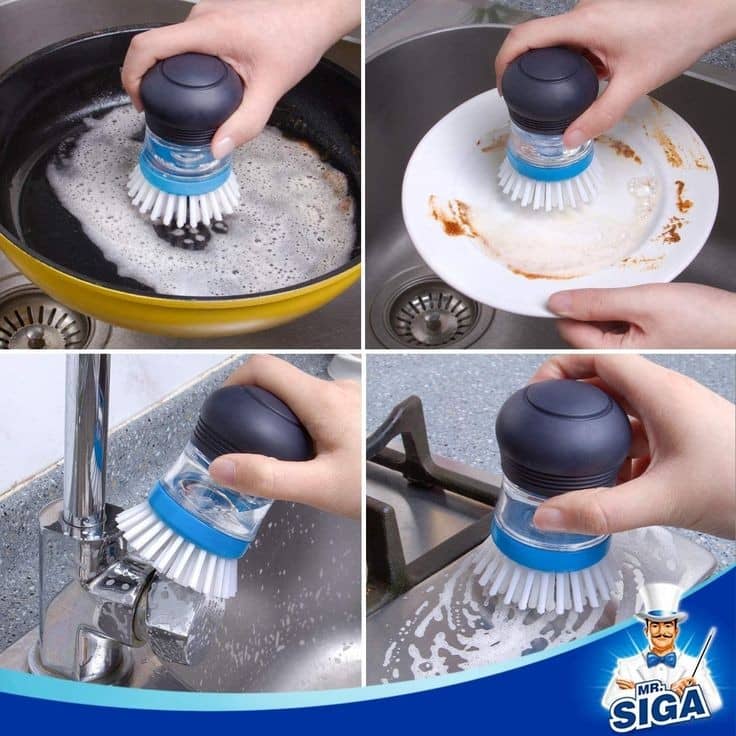 MR. SIGA